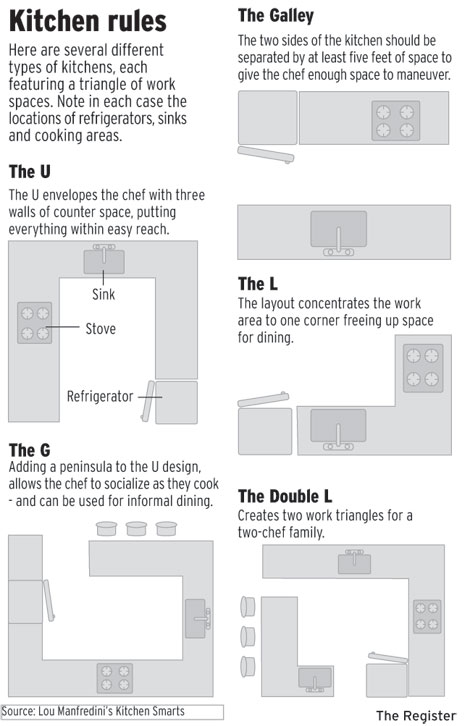 Kitchen rules

Here are several different types of kitchens, each featuring a triangle of work spaces. Note in each case the locations of refrigerators, sinks and cooking areas.

The U

The U envelopes the chef with three walls of counter space, putting everything within easy reach.

Sink

Stove

Refrigerator

The G

Adding a peninsula to the U design, allows the chef to socialize as they cook - and can be used for informal dining.

Source: Lou Manfredini's Kitchen Smarts

The Galley

The two sides of the kitchen should be separated by at least five feet of space to give the chef enough space to maneuver.

The L

The layout concentrates the work area to one corner freeing up space for dining.

The Double L

Creates two work triangles for a two-chef family.

The Register